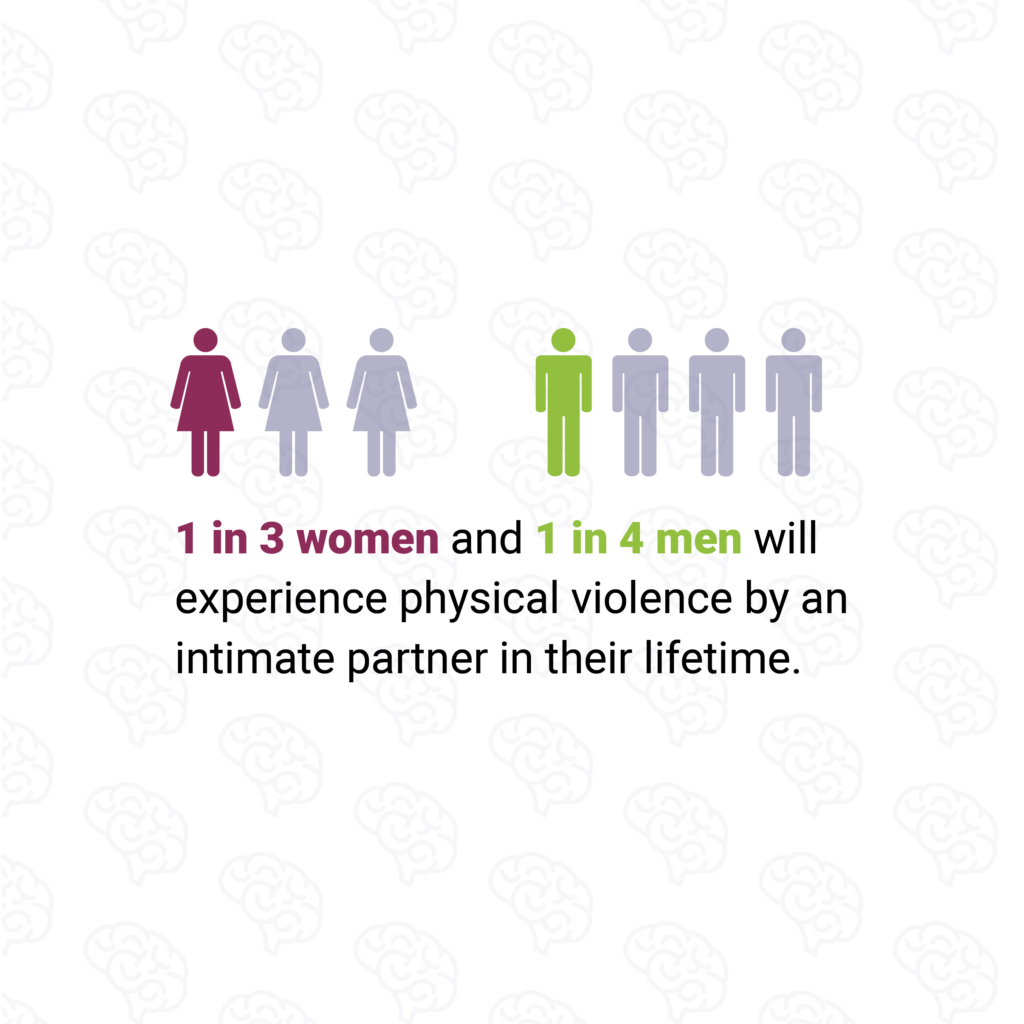 1 in 3 women and 1 in 4 men will experience physical violence by an intimate partner in their lifetime.